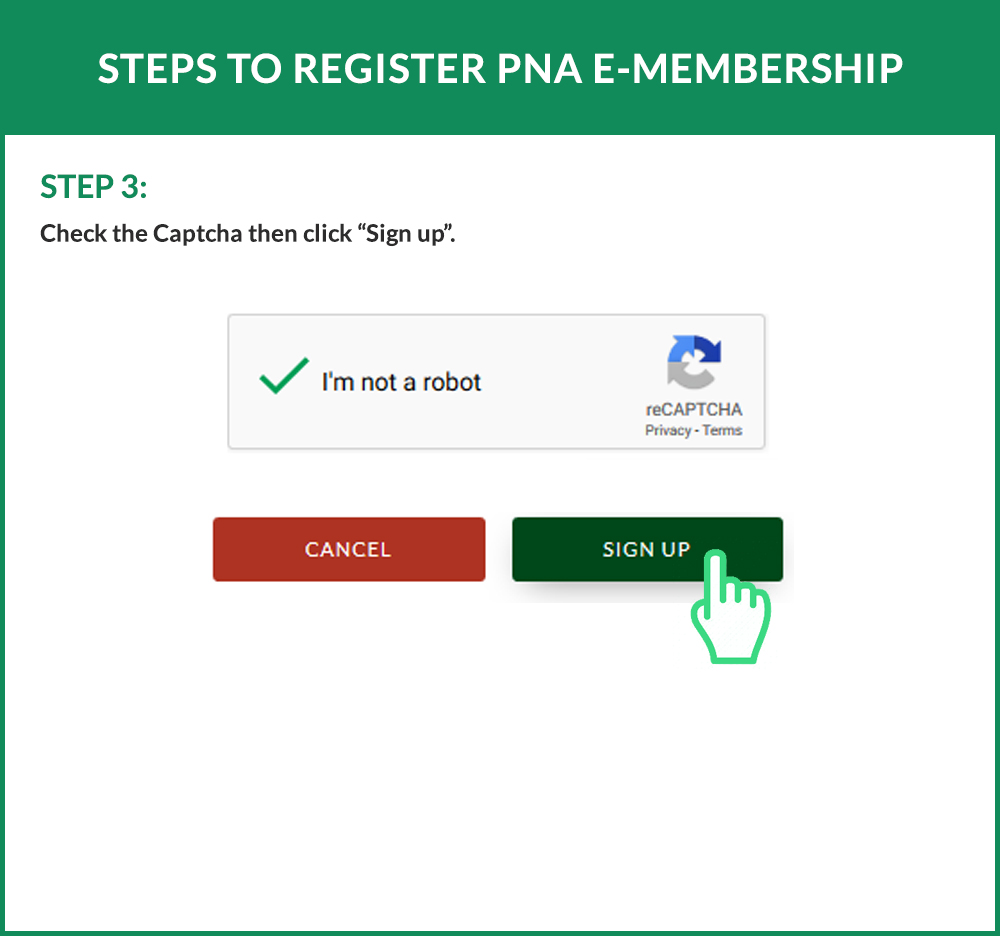 STEPS TO REGISTER PNA E-MEMBERSHIP

STEP 3:

Check the Captcha then click “Sign up”.

I'm not a robot

reCAPTCHA
Privacy - Terms

CANCEL

SIGN UP