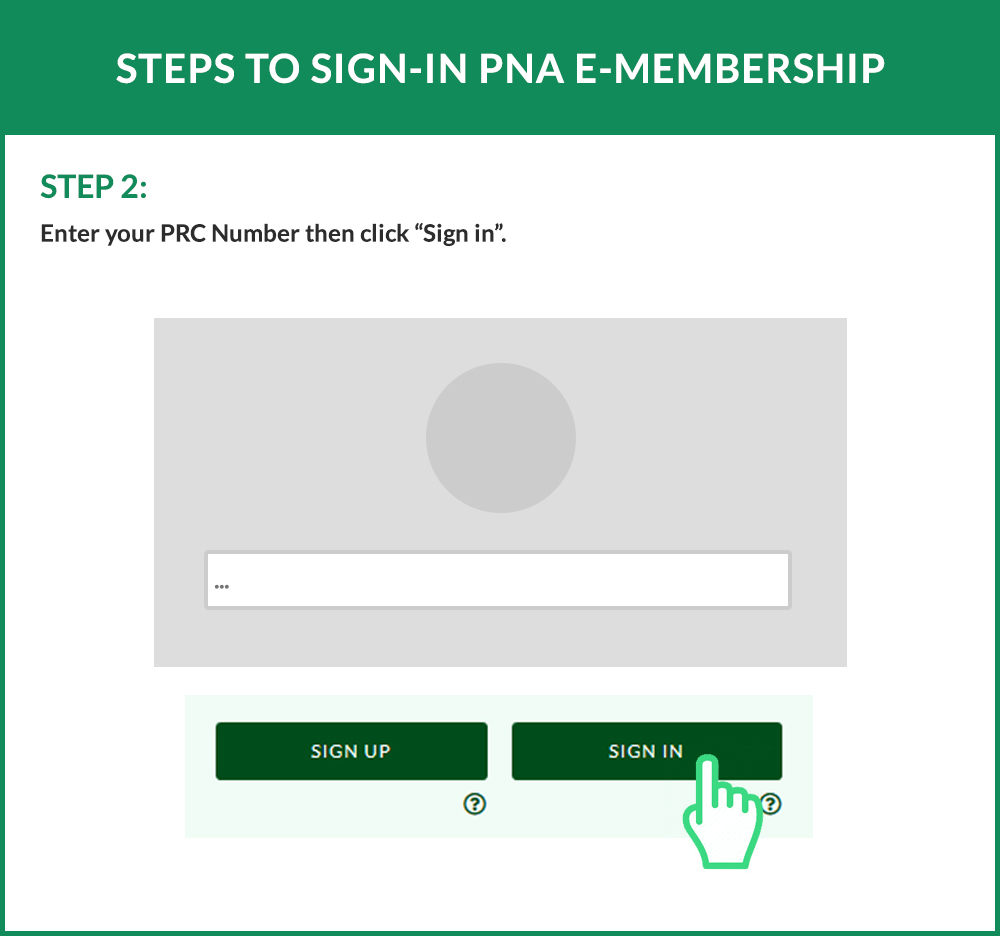 STEPS TO SIGN-IN PNA E-MEMBERSHIP

STEP 2:

Enter your PRC Number then click “Sign in”.

...

SIGN UP

SIGN IN

?

?