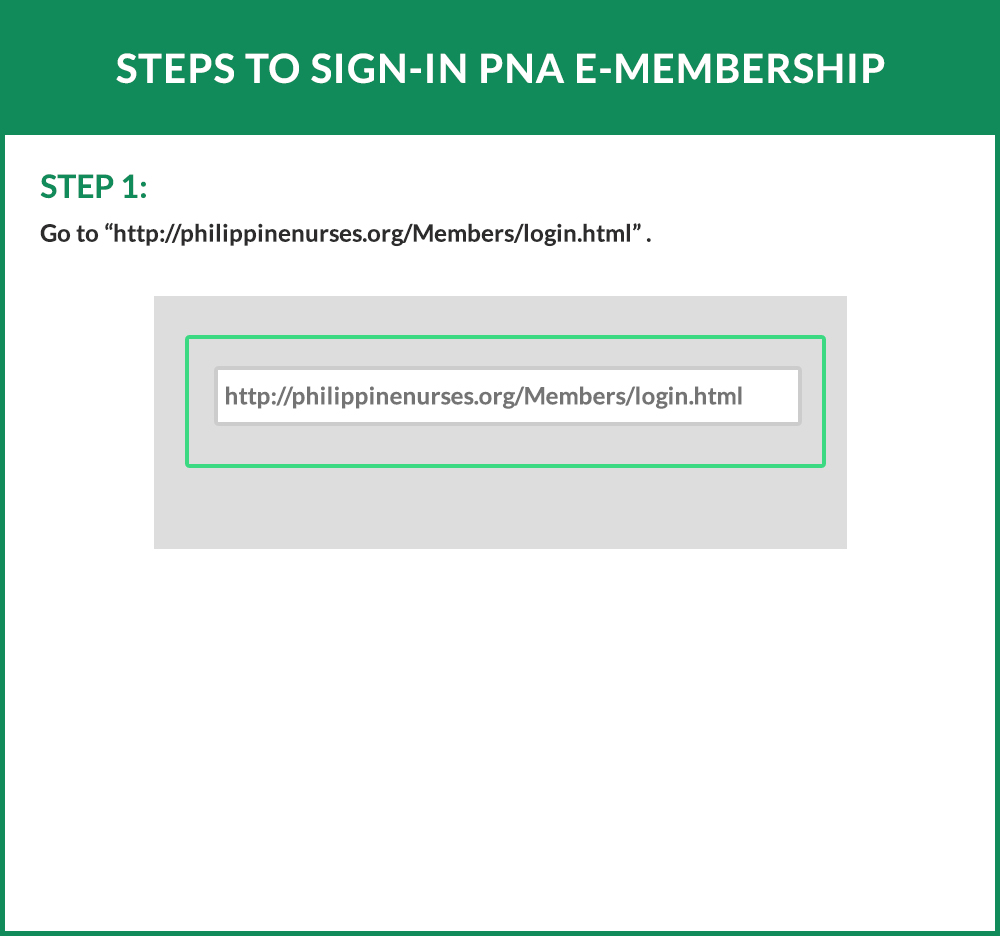 STEPS TO SIGN-IN PNA E-MEMBERSHIP

STEP 1:

Go to “http://philippinenurses.org/Members/login.html” .

http://philippinenurses.org/Members/login.html